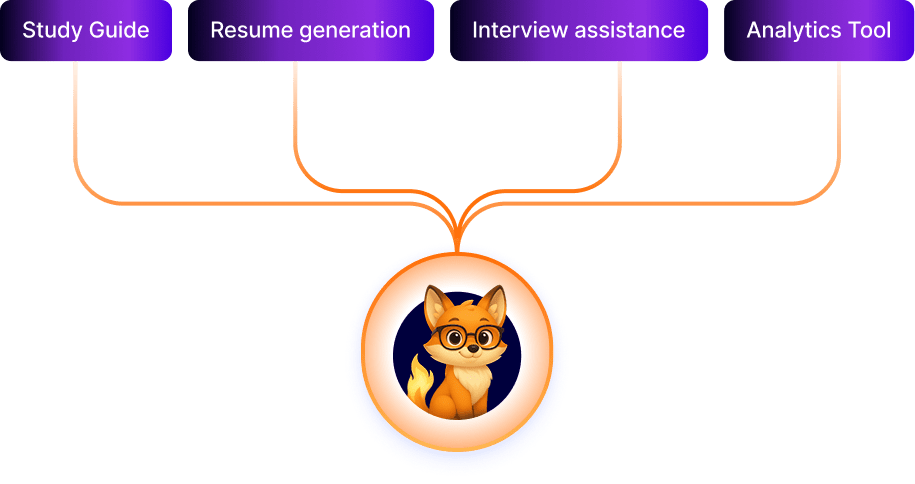 Study Guide

Resume generation

Interview assistance

Analytics Tool